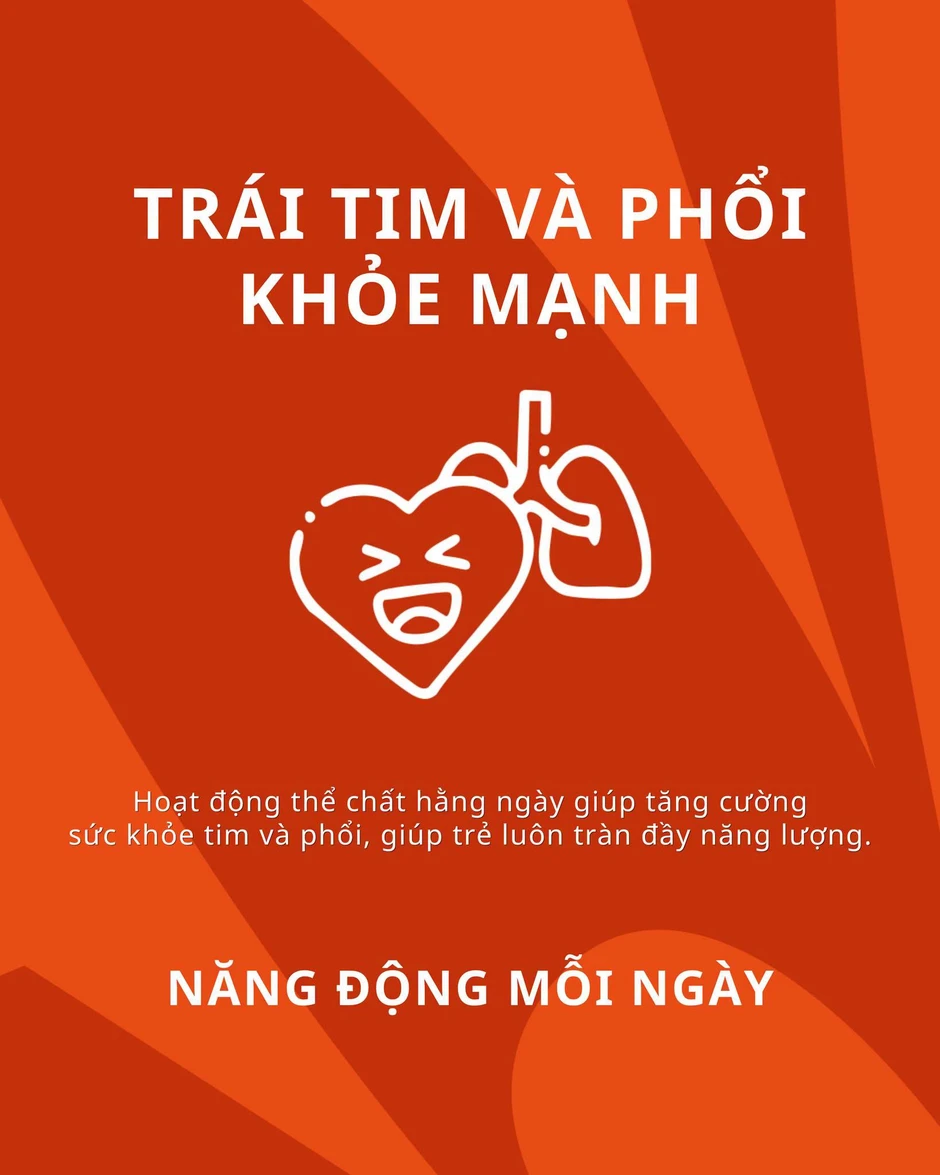 TRÁI TIM VÀ PHỔI KHỎE MẠNH

Hoạt động thể chất hằng ngày giúp tăng cường sức khỏe tim và phổi, giúp trẻ luôn tràn đầy năng lượng.

NĂNG ĐỘNG MỖI NGÀY